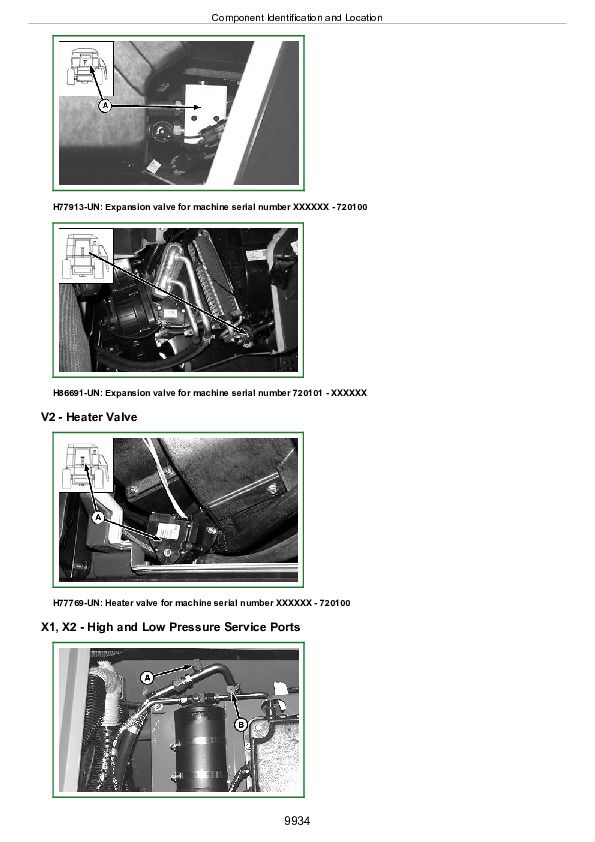 Component Identification and Location

A

H77913-UN: Expansion valve for machine serial number XXXXXX - 720100

H86691-UN: Expansion valve for machine serial number 720101 - XXXXXX

V2 - Heater Valve

A

H77769-UN: Heater valve for machine serial number XXXXXX - 720100

X1, X2 - High and Low Pressure Service Ports

A

B

9934